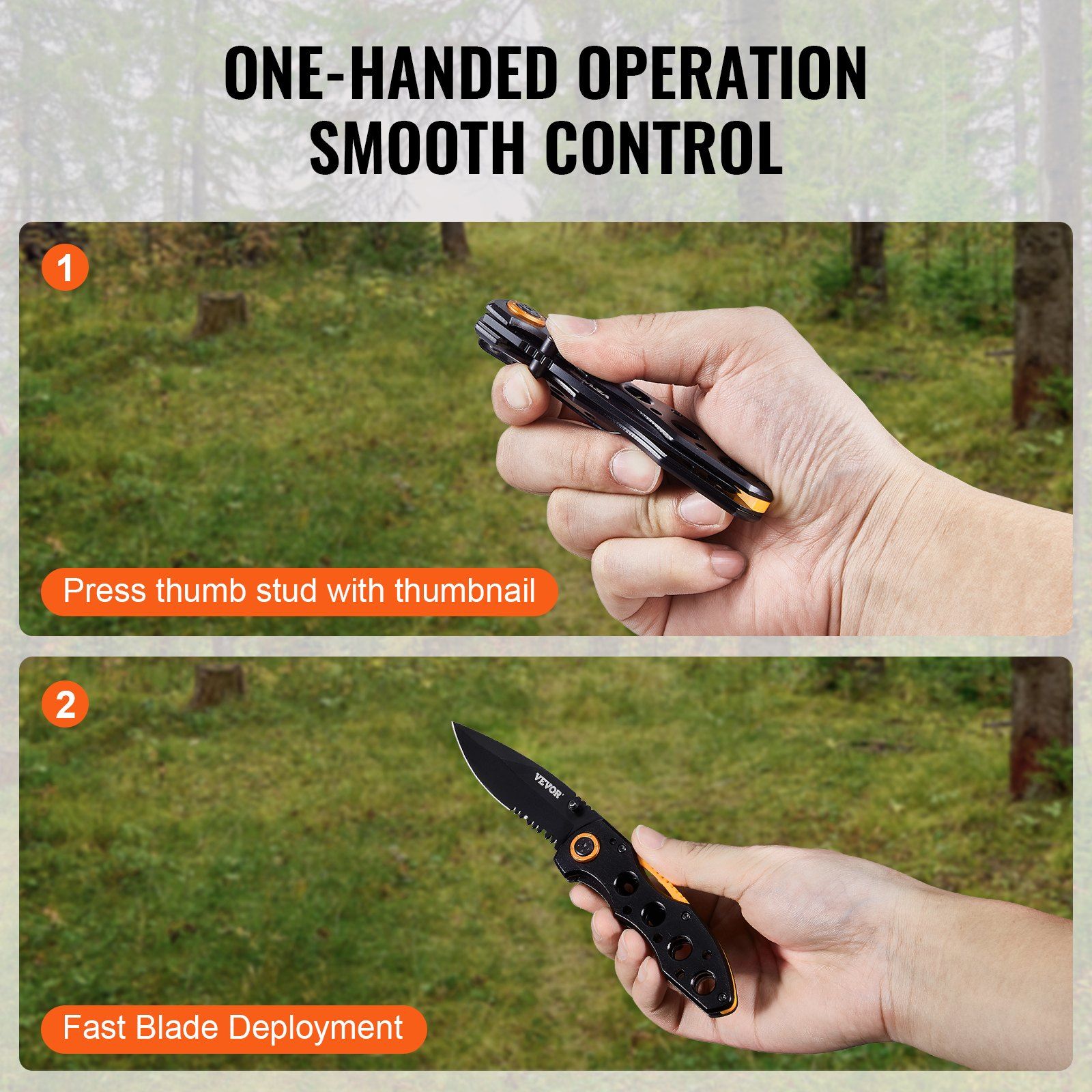 ONE-HANDED OPERATION
SMOOTH CONTROL

1

Press thumb stud with thumbnail

2

VEVOR

Fast Blade Deployment